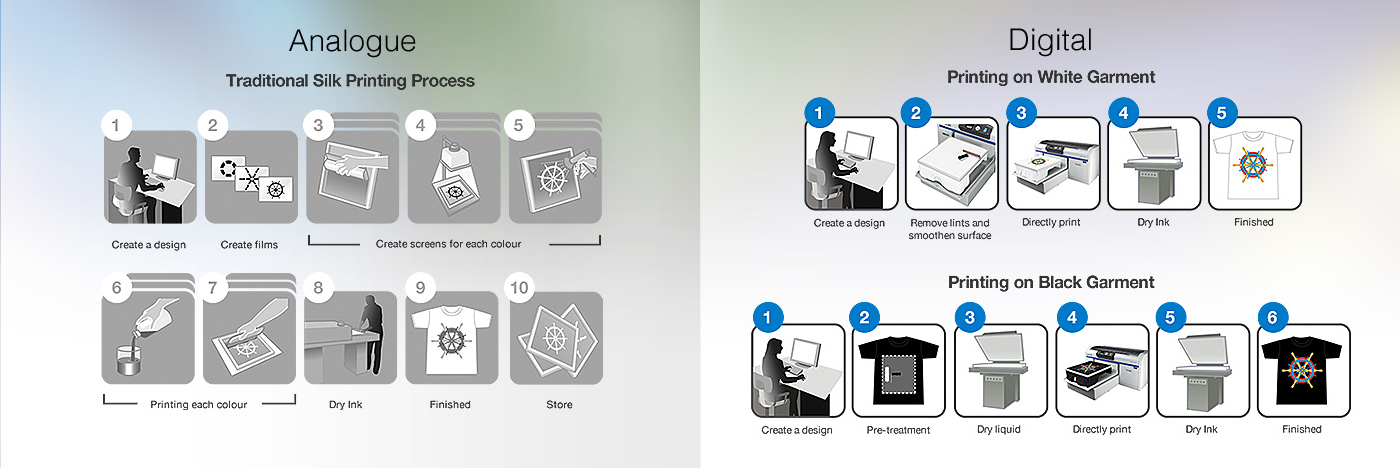 Analogue

Traditional Silk Printing Process

1 Create a design

2 Create films

3

4

5

Create screens for each colour

6

7

Printing each colour

8 Dry Ink

9 Finished

10 Store

Digital

Printing on White Garment

1 Create a design

2 Remove lints and smoothen surface

3 Directly print

4 Dry Ink

5 Finished

Printing on Black Garment

1 Create a design

2 Pre-treatment

3 Dry liquid

4 Directly print

5 Dry Ink

6 Finished