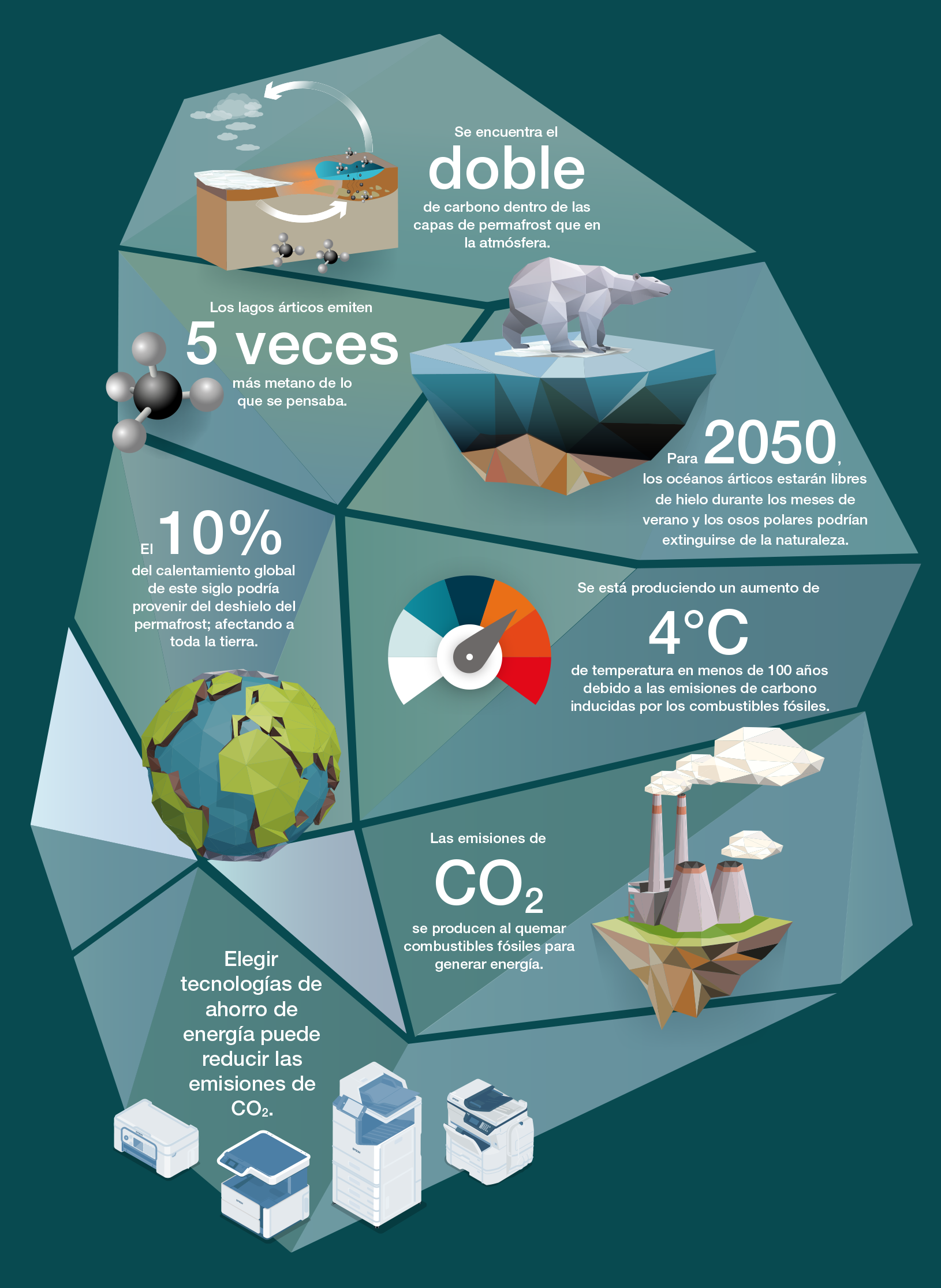 Se encuentra el

doble

de carbono dentro de las capas de permafrost que en la atmósfera.

Los lagos árticos emiten

5 veces

más metano de lo que se pensaba.

Para 2050, los océanos árticos estarán libres de hielo durante los meses de verano y los osos polares podrían extinguirse de la naturaleza.

El 10% del calentamiento global de este siglo podría provenir del deshielo del permafrost; afectando a toda la tierra.

Se está produciendo un aumento de

4°C

de temperatura en menos de 100 años debido a las emisiones de carbono inducidas por los combustibles fósiles.

Las emisiones de

$CO_2$

se producen al quemar combustibles fósiles para generar energía.

Elegir tecnologías de ahorro de energía puede reducir las emisiones de $CO_2$.